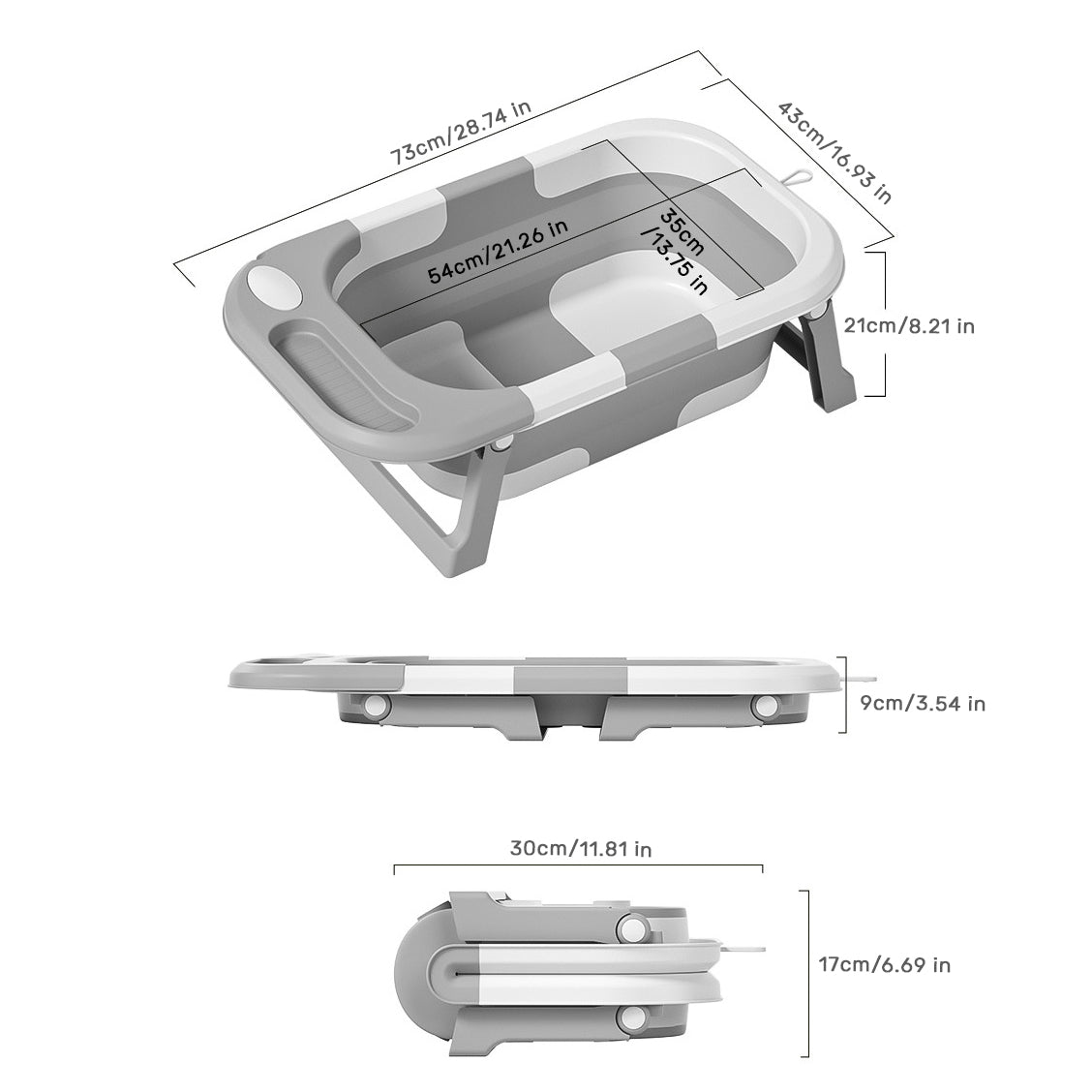 73cm/28.74 in

43cm/16.93 in

54cm/21.26 in

35cm /13.75 in

21cm/8.21 in

9cm/3.54 in

30cm/11.81 in

17cm/6.69 in