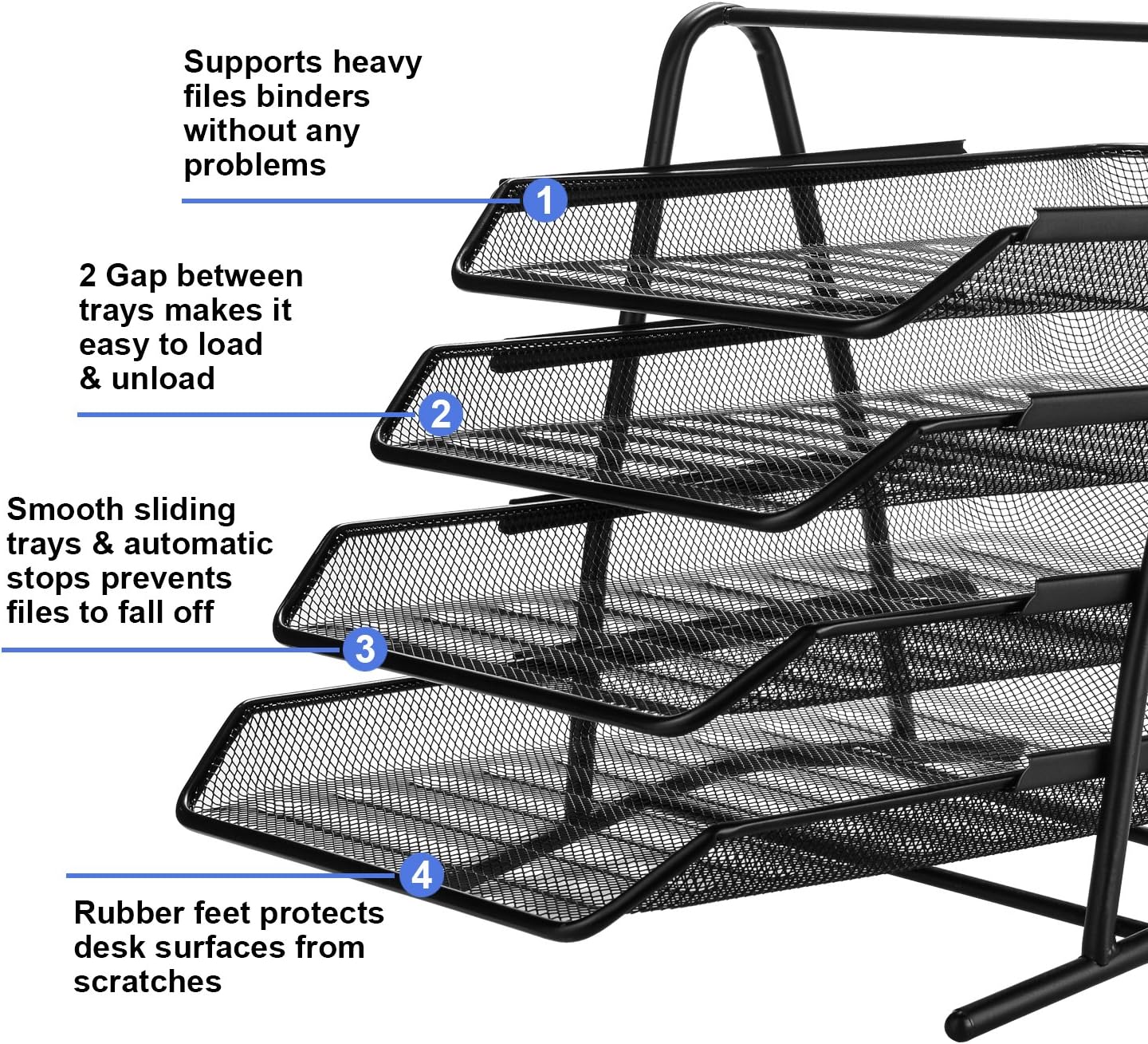 Supports heavy files binders without any problems

1

2 Gap between trays makes it easy to load & unload

2

Smooth sliding trays & automatic stops prevents files to fall off

3

4

Rubber feet protects desk surfaces from scratches