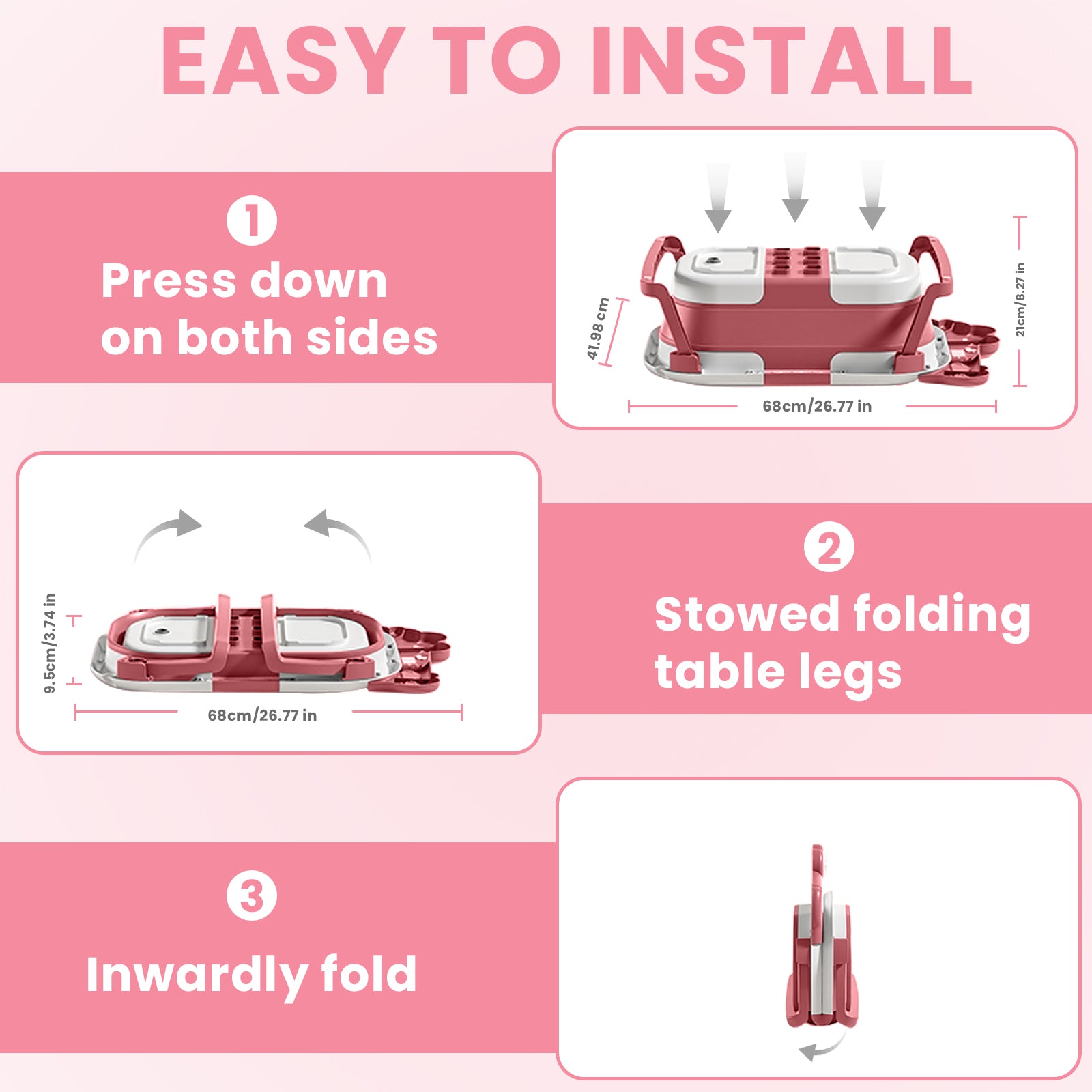 EASY TO INSTALL

1
Press down on both sides

41.98 cm

21cm/8.27 in

68cm/26.77 in

9.5cm/3.74 in

68cm/26.77 in

2
Stowed folding table legs

3
Inwardly fold